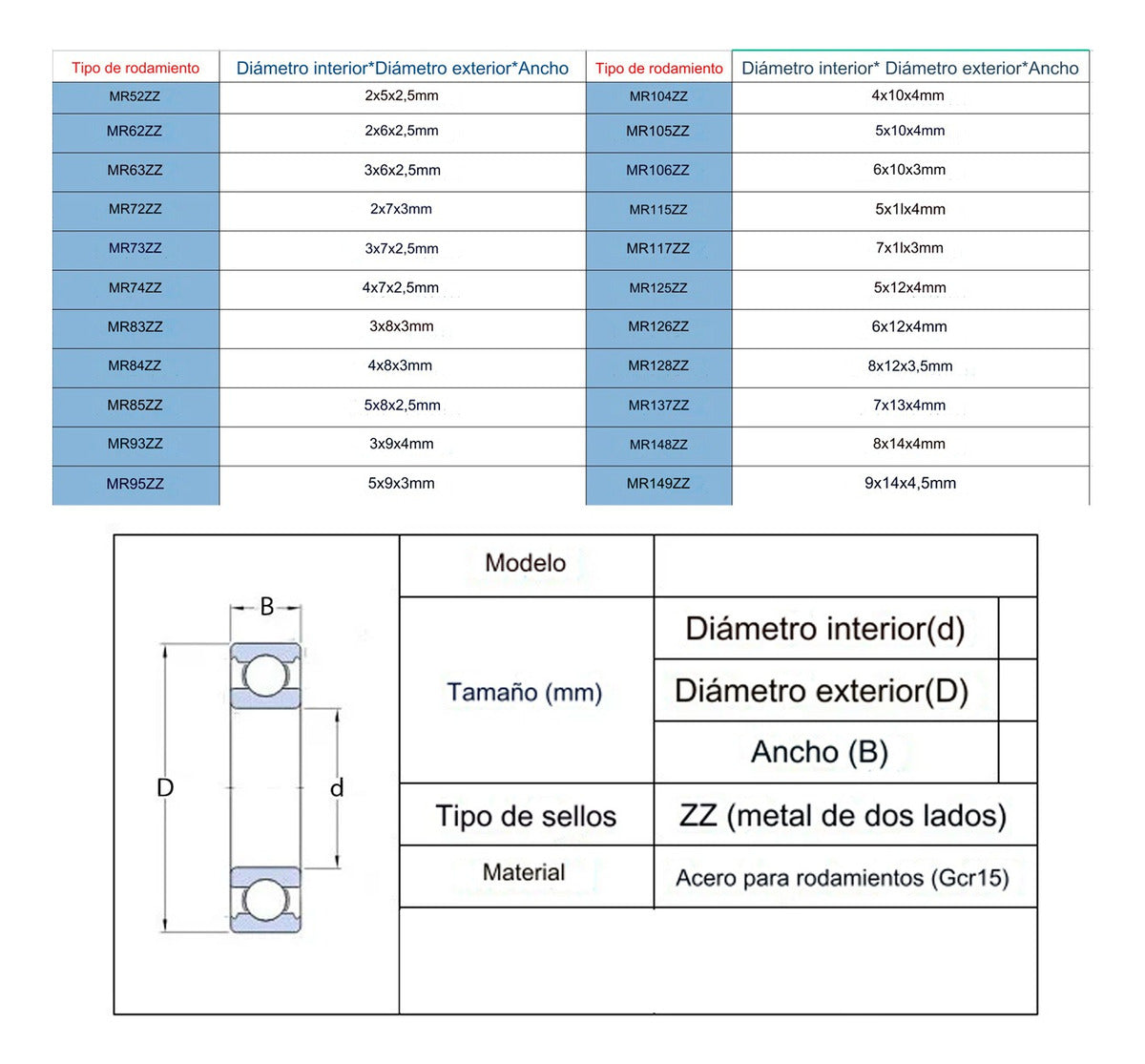 | Tipo de rodamiento | Diámetro interior*Diámetro exterior*Ancho | Tipo de rodamiento | Diámetro interior* Diámetro exterior*Ancho |
|---|---|---|---|
| MR52ZZ | 2x5x2,5mm | MR104ZZ | 4x10x4mm |
| MR62ZZ | 2x6x2,5mm | MR105ZZ | 5x10x4mm |
| MR63ZZ | 3x6x2,5mm | MR106ZZ | 6x10x3mm |
| MR72ZZ | 2x7x3mm | MR115ZZ | 5x1lx4mm |
| MR73ZZ | 3x7x2,5mm | MR117ZZ | 7x1lx3mm |
| MR74ZZ | 4x7x2,5mm | MR125ZZ | 5x12x4mm |
| MR83ZZ | 3x8x3mm | MR126ZZ | 6x12x4mm |
| MR84ZZ | 4x8x3mm | MR128ZZ | 8x12x3,5mm |
| MR85ZZ | 5x8x2,5mm | MR137ZZ | 7x13x4mm |
| MR93ZZ | 3x9x4mm | MR148ZZ | 8x14x4mm |
| MR95ZZ | 5x9x3mm | MR149ZZ | 9x14x4,5mm |

B
D
d

| Modelo | | |
|---|---|---|
| Tamaño (mm) | Diámetro interior(d) | |
| | Diámetro exterior(D) | |
| | Ancho (B) | |
| Tipo de sellos | ZZ (metal de dos lados) | |
| Material | Acero para rodamientos (Gcr15) | |